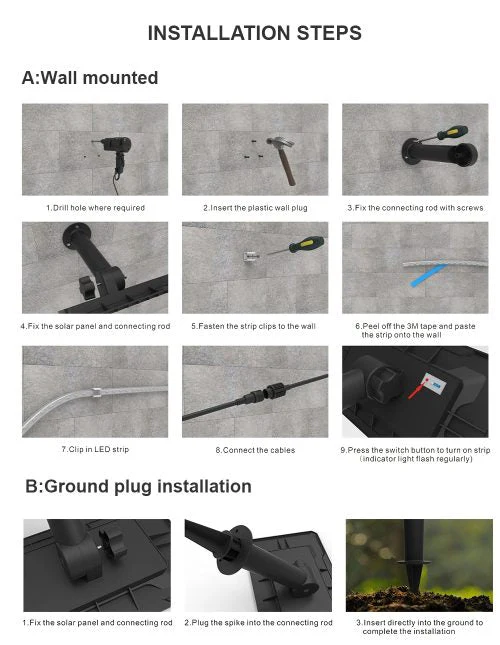 INSTALLATION STEPS

A:Wall mounted

1.Drill hole where required

2.Insert the plastic wall plug

3.Fix the connecting rod with screws

4.Fix the solar panel and connecting rod

5.Fasten the strip clips to the wall

6.Peel off the 3M tape and paste the strip onto the wall

7.Clip in LED strip

8.Connect the cables

9.Press the switch button to turn on strip (indicator light flash regularly)

B:Ground plug installation

1.Fix the solar panel and connecting rod

2.Plug the spike into the connecting rod

3.Insert directly into the ground to complete the installation